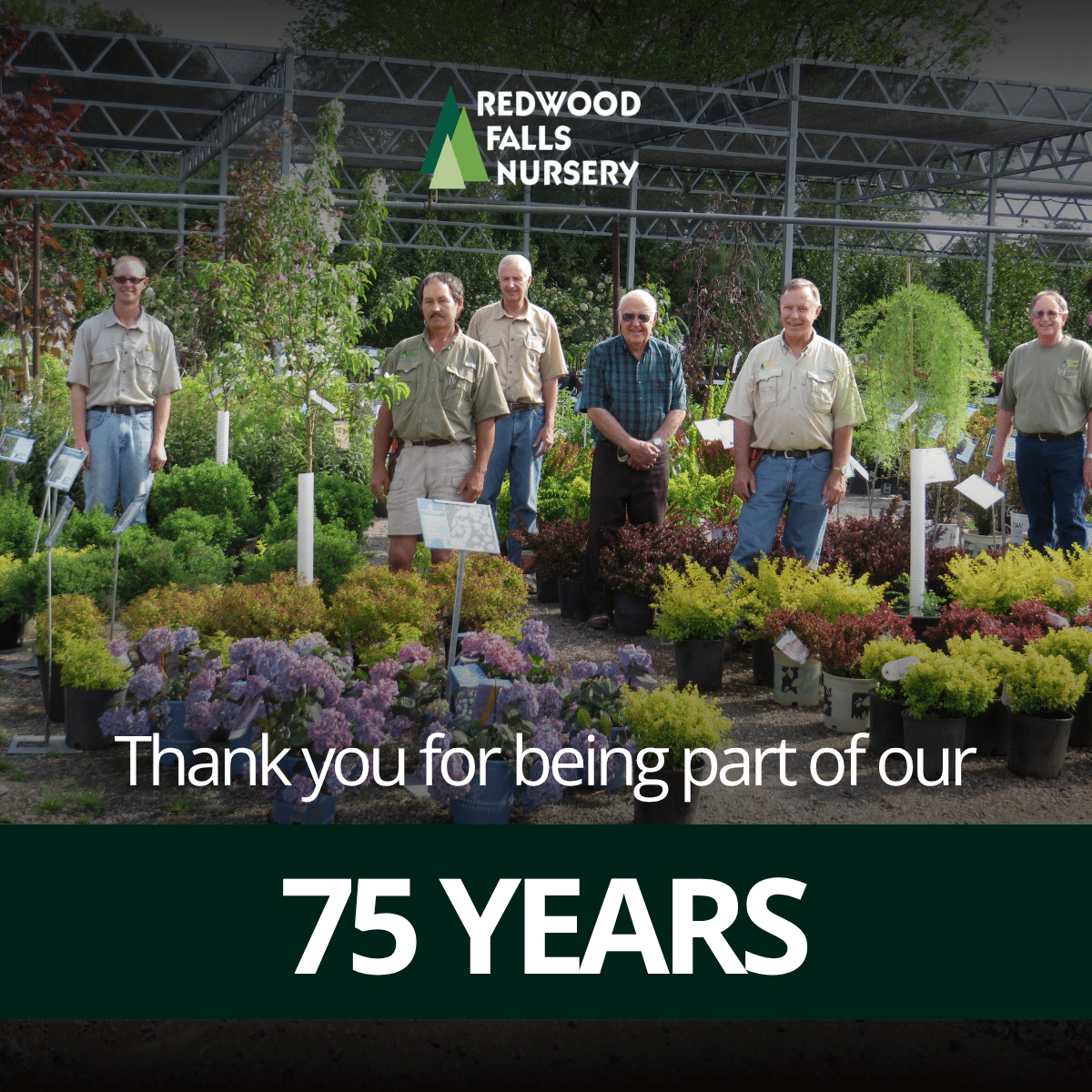 REDWOOD FALLS NURSERY

Thank you for being part of our

75 YEARS